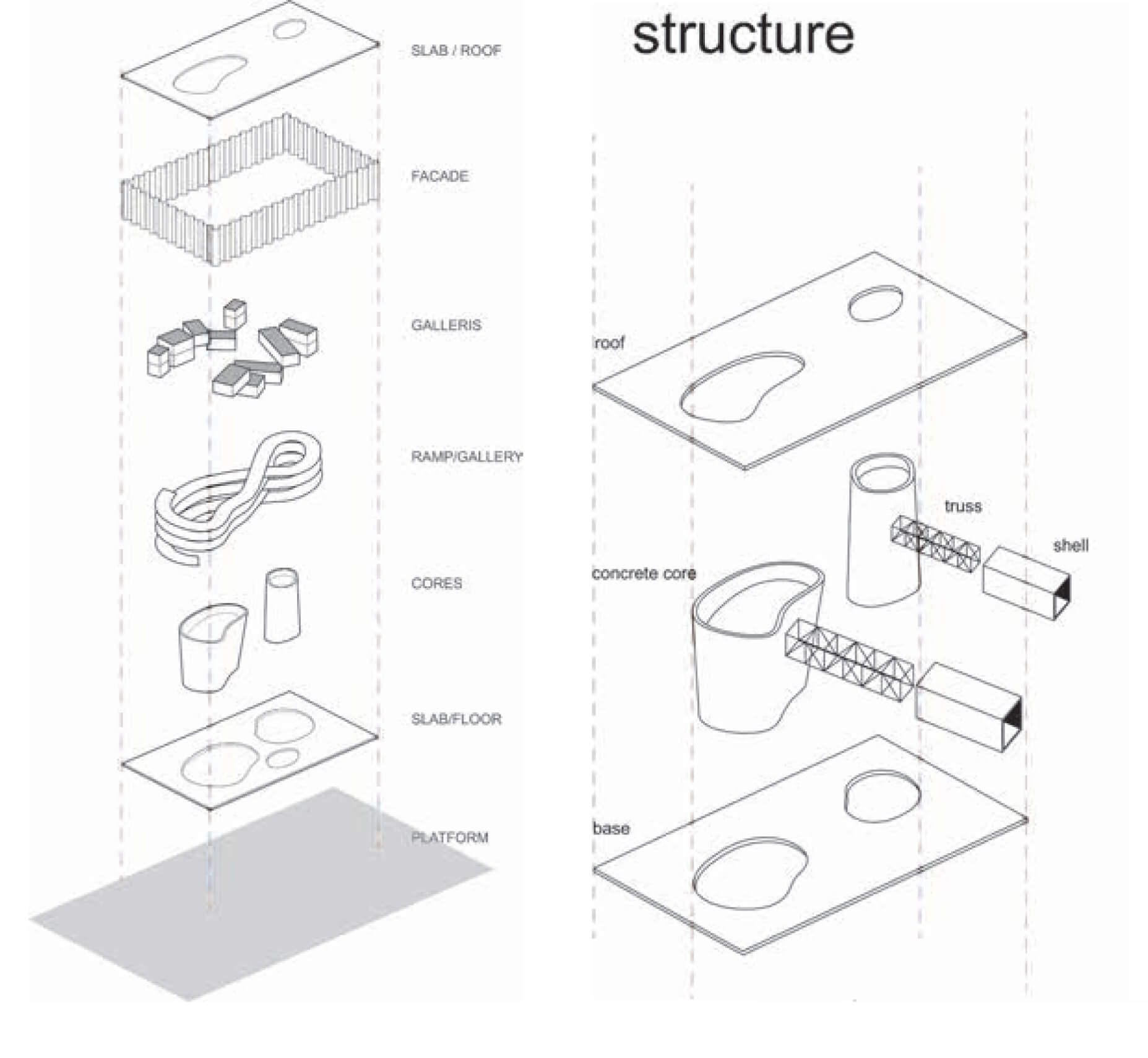 SLAB / ROOF

FACADE

GALLERIS

RAMP/GALLERY

CORES

SLAB/FLOOR

PLATFORM

structure

roof

truss

shell

concrete core

base